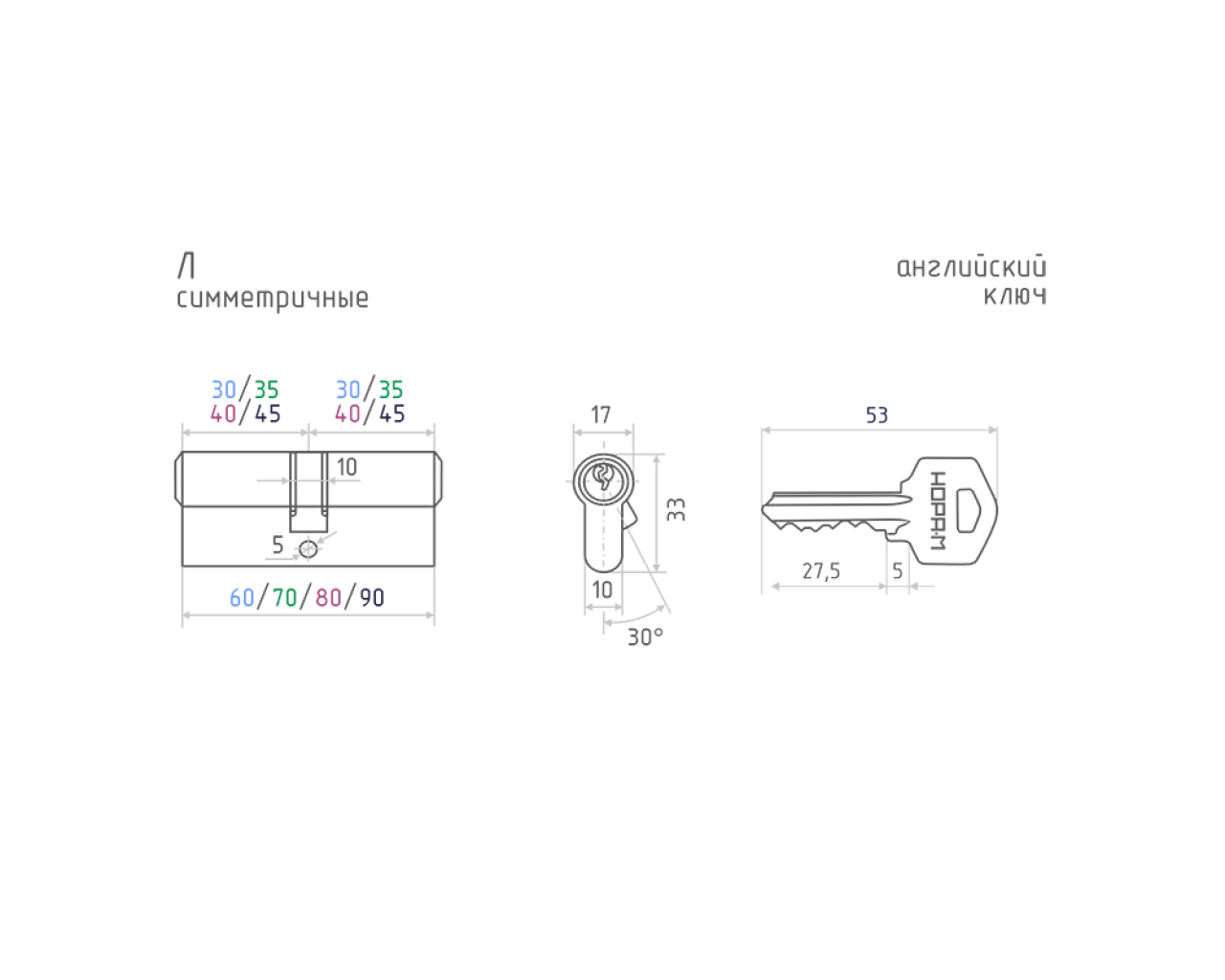 Л
симметричные

английский
ключ

30/35
40/45

30/35
40/45

10

5

60/70/80/90

17

33

10

30°

53

НОРА-М

27,5

5