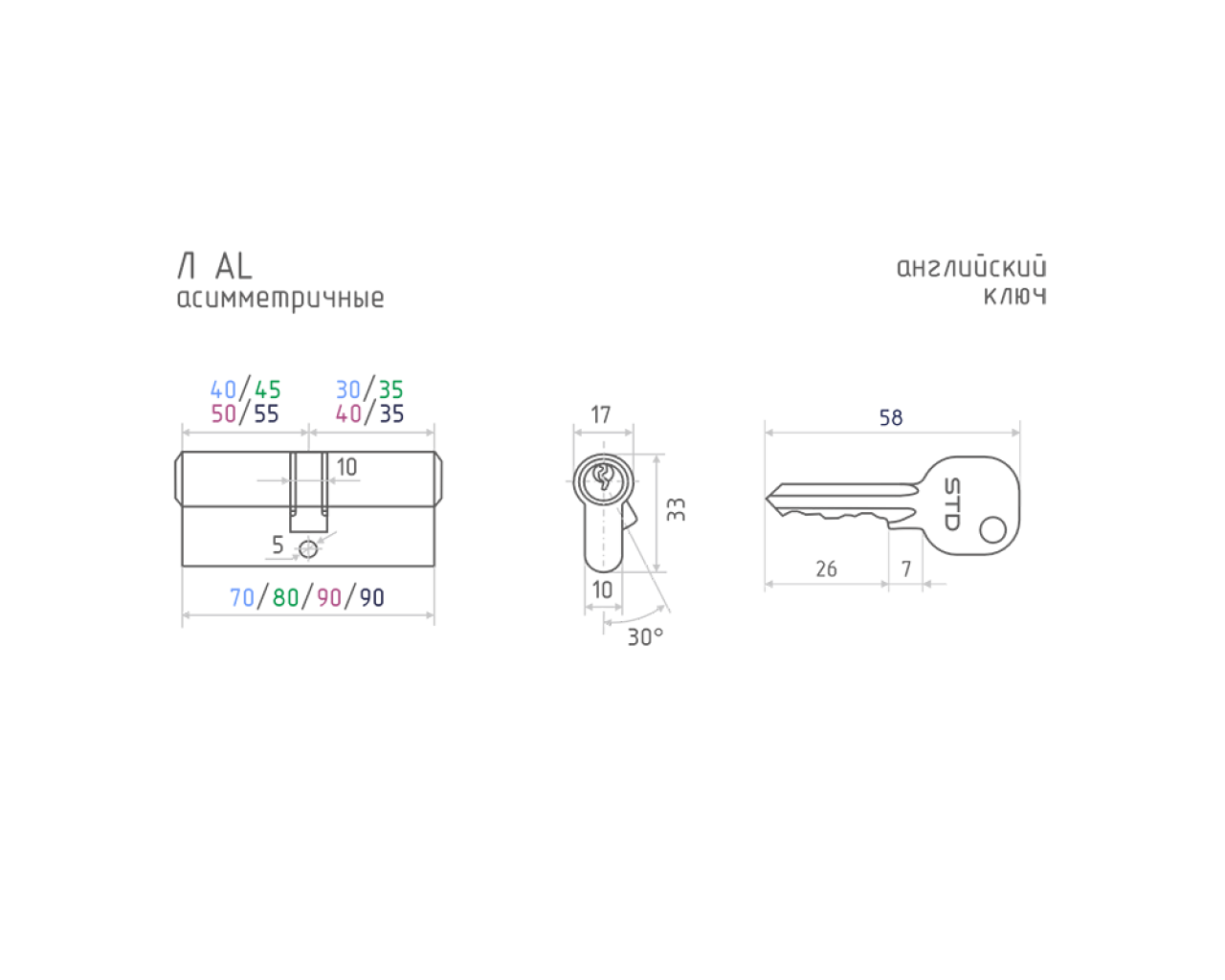 Л AL
асимметричные

английский
ключ

40/45
50/55

30/35
40/35

10

5

70/80/90/90

17

33

10

30°

58

STD

26

7